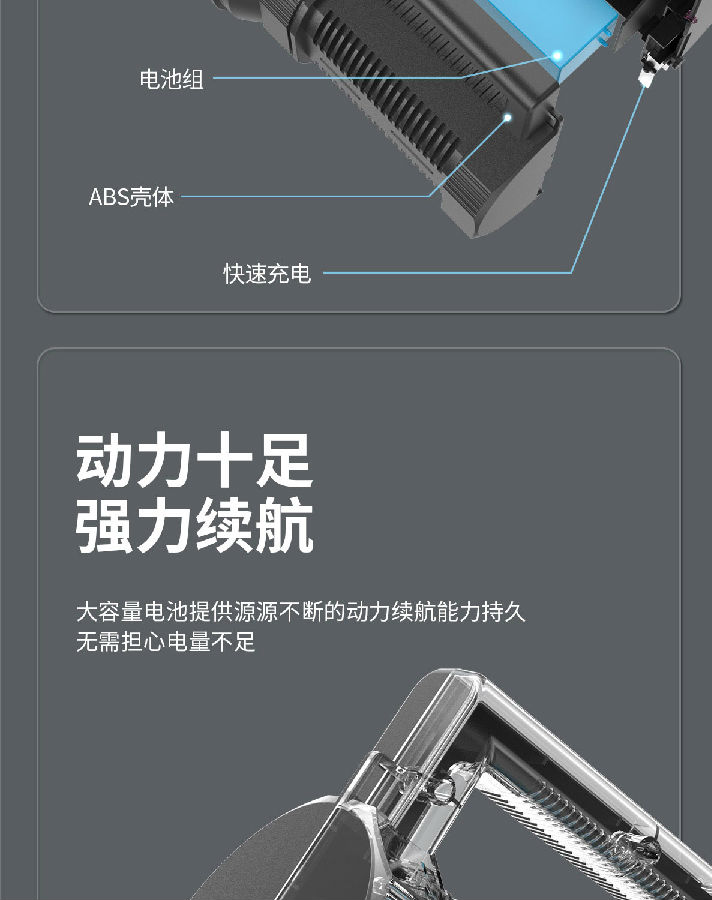 电池组

ABS壳体

快速充电

动力十足
强力续航

大容量电池提供源源不断的动力续航能力持久
无需担心电量不足